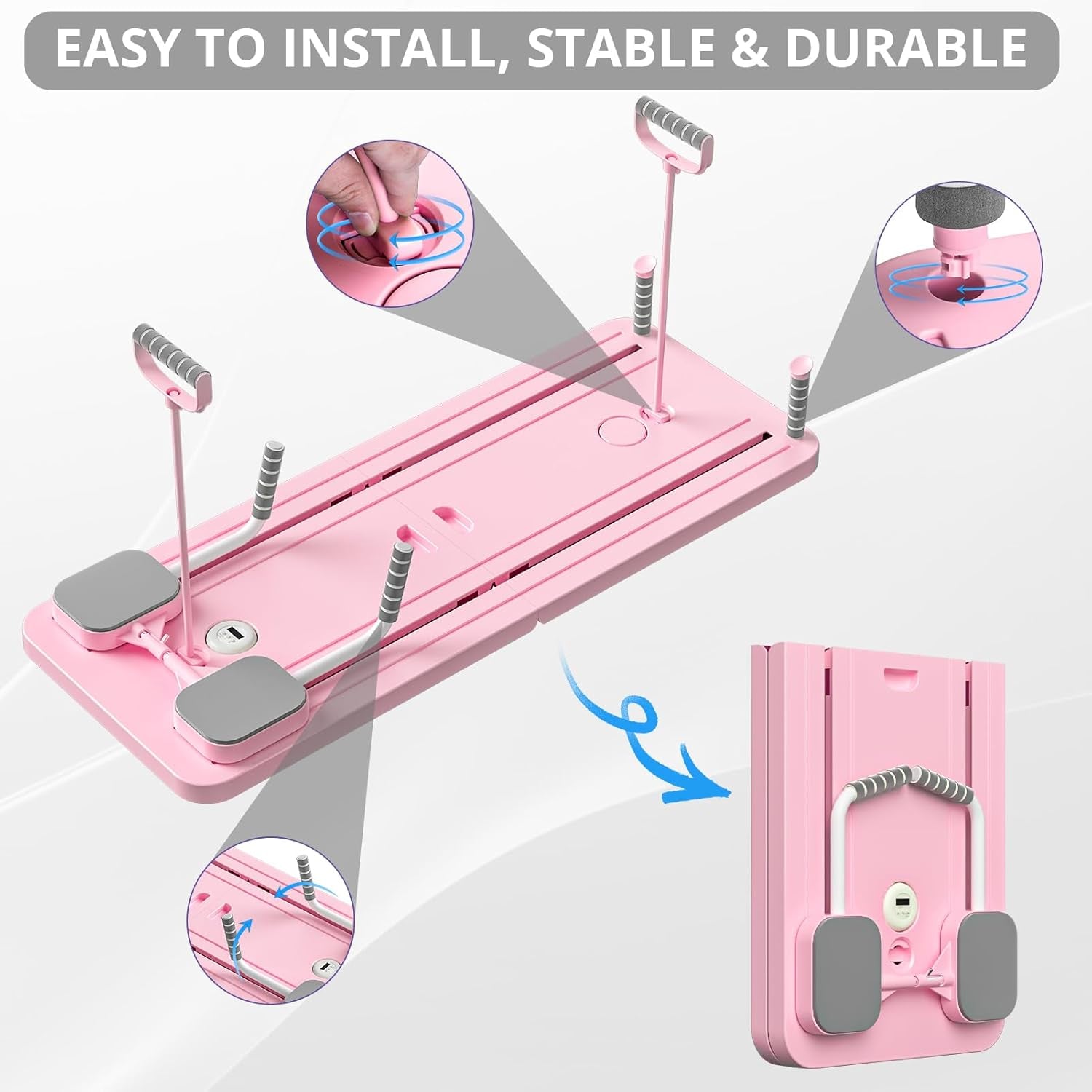 EASY TO INSTALL, STABLE & DURABLE